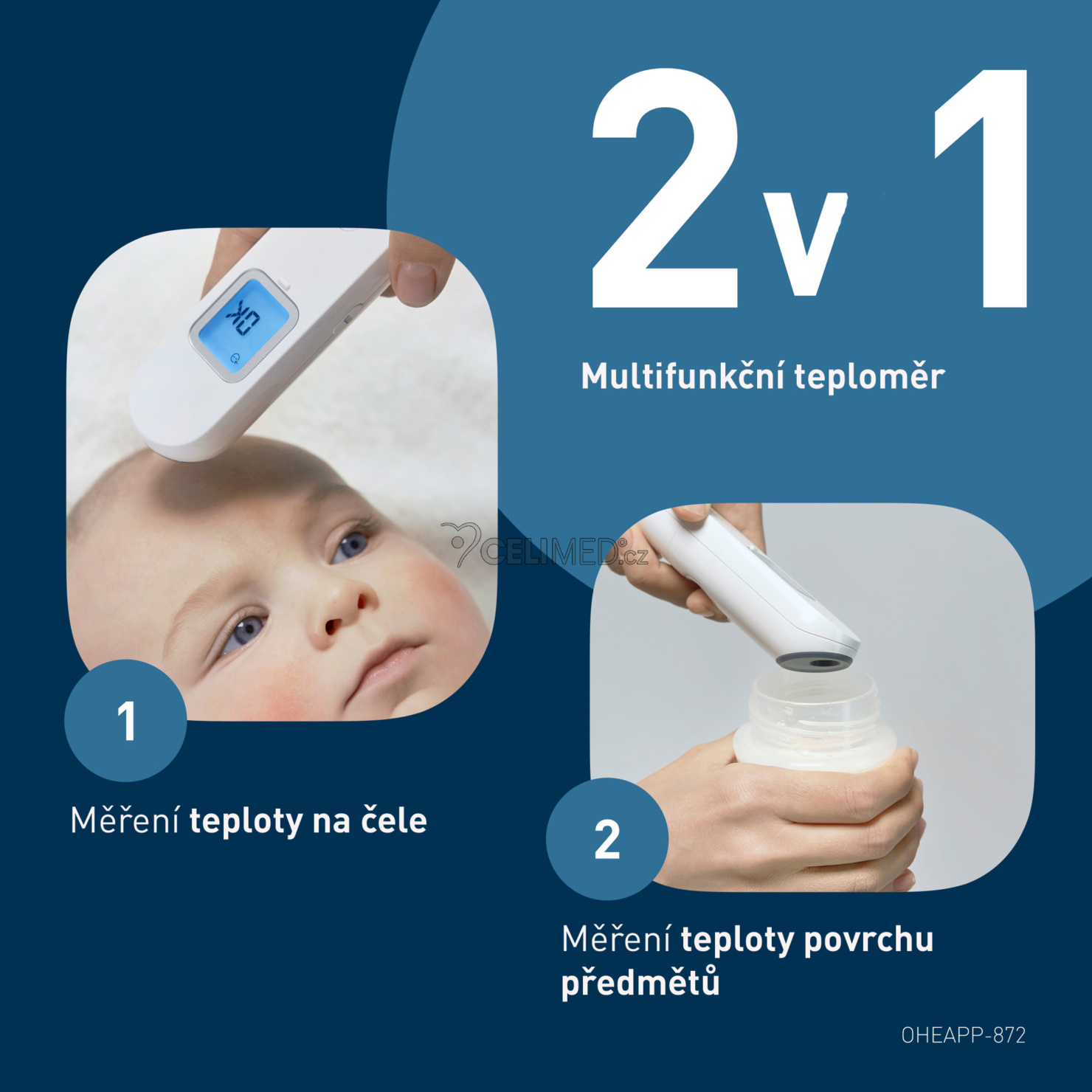 2 v 1

Multifunkční teploměr

OK

CELIMED.cz

1

Měření teploty na čele

2

Měření teploty povrchu předmětů

OHEAPP-872